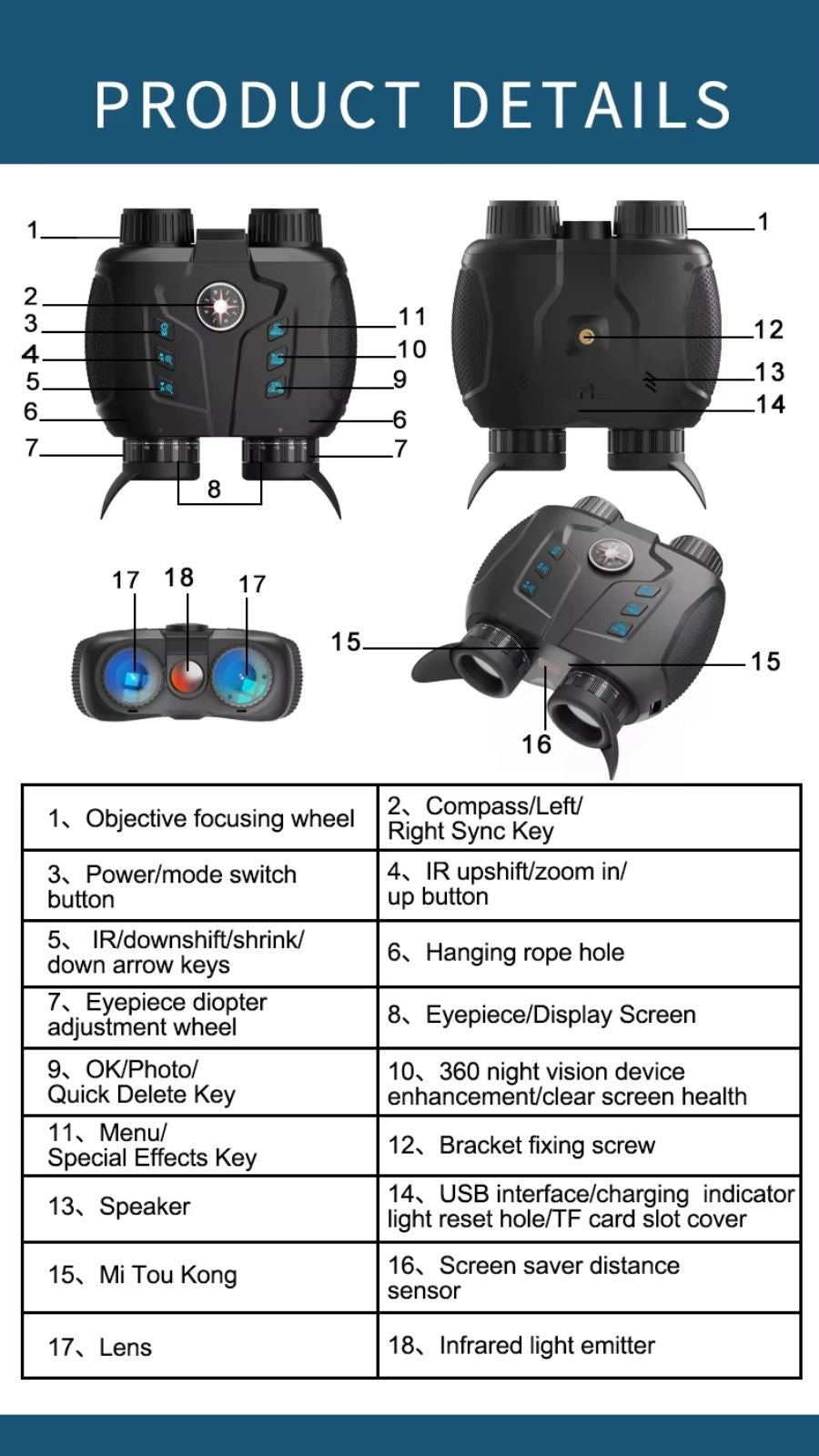 PRODUCT DETAILS

1
2
3
4
5
6
7
8
11
10
9
6
7

1
12
13
14

17 18 17

15
15
16

| 1、Objective focusing wheel | 2、Compass/Left/ Right Sync Key |
|---|---|
| 3、Power/mode switch button | 4、IR upshift/zoom in/ up button |
| 5、 IR/downshift/shrink/ down arrow keys | 6、Hanging rope hole |
| 7、Eyepiece diopter adjustment wheel | 8、Eyepiece/Display Screen |
| 9、OK/Photo/ Quick Delete Key | 10、360 night vision device enhancement/clear screen health |
| 11、Menu/ Special Effects Key | 12、Bracket fixing screw |
| 13、Speaker | 14、USB interface/charging indicator light reset hole/TF card slot cover |
| 15、Mi Tou Kong | 16、Screen saver distance sensor |
| 17、Lens | 18、Infrared light emitter |