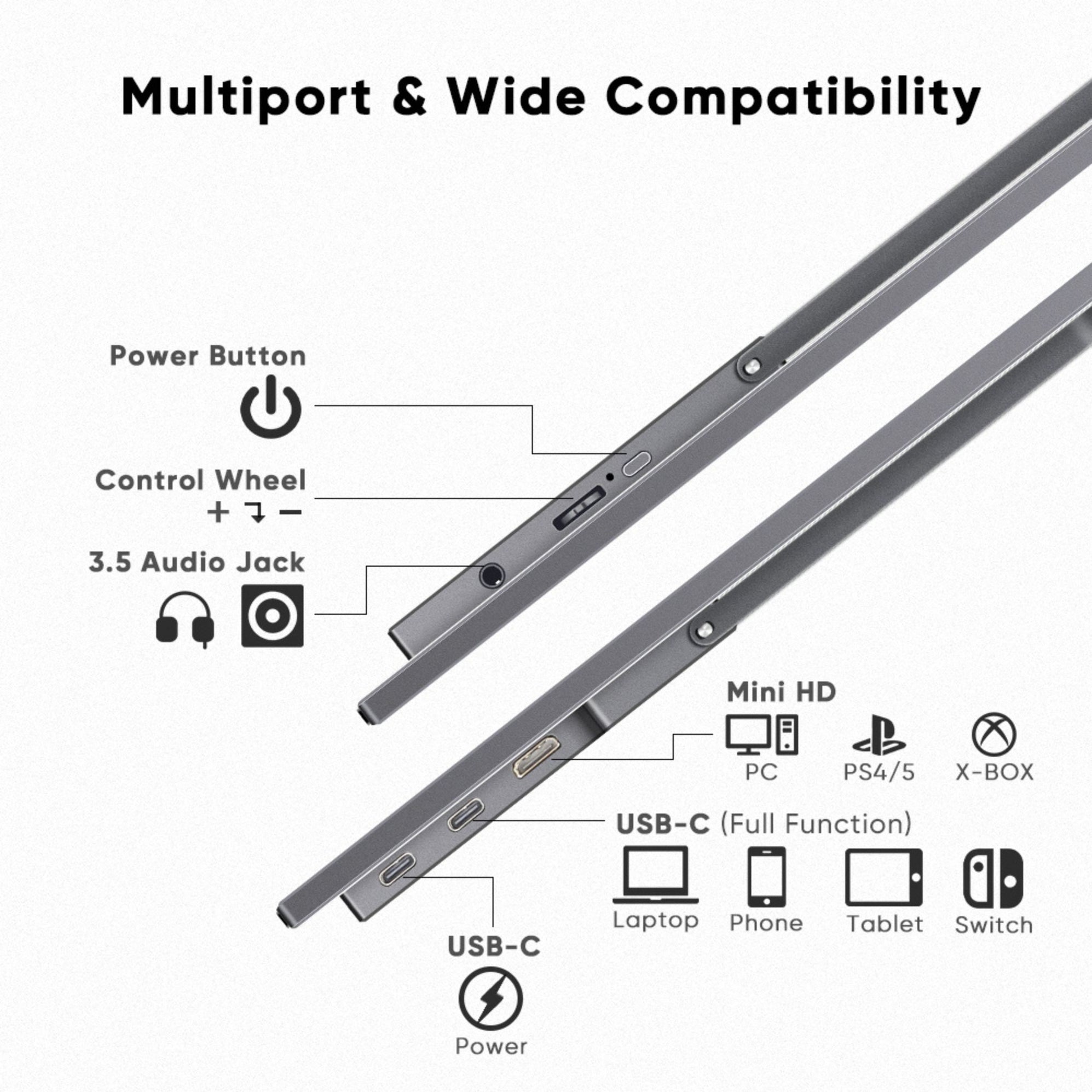 Multiport & Wide Compatibility

Power Button

Control Wheel
+ ↴ −

3.5 Audio Jack

Mini HD
PC PS4/5 X-BOX

USB-C (Full Function)
Laptop Phone Tablet Switch

USB-C
Power