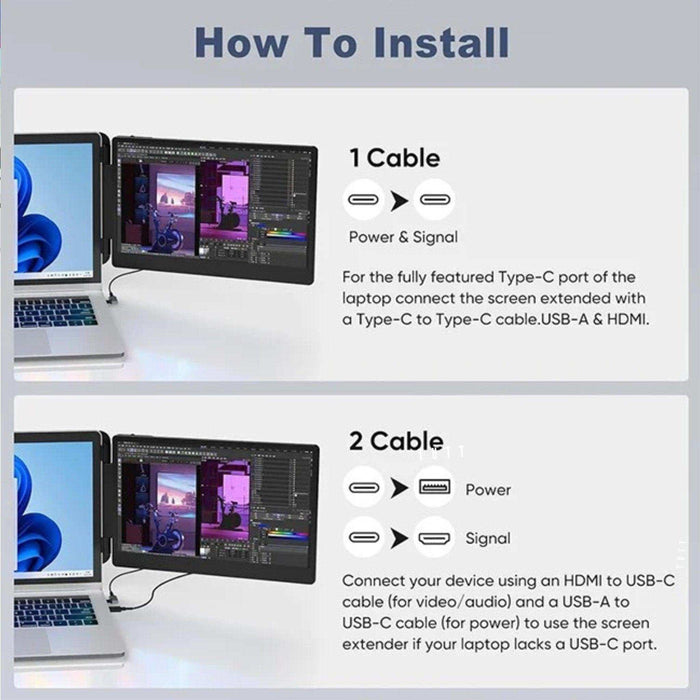 How To Install

1 Cable

Power & Signal

For the fully featured Type-C port of the laptop connect the screen extended with a Type-C to Type-C cable.USB-A & HDMI.

2 Cable

Power

Signal

Connect your device using an HDMI to USB-C cable (for video/audio) and a USB-A to USB-C cable (for power) to use the screen extender if your laptop lacks a USB-C port.