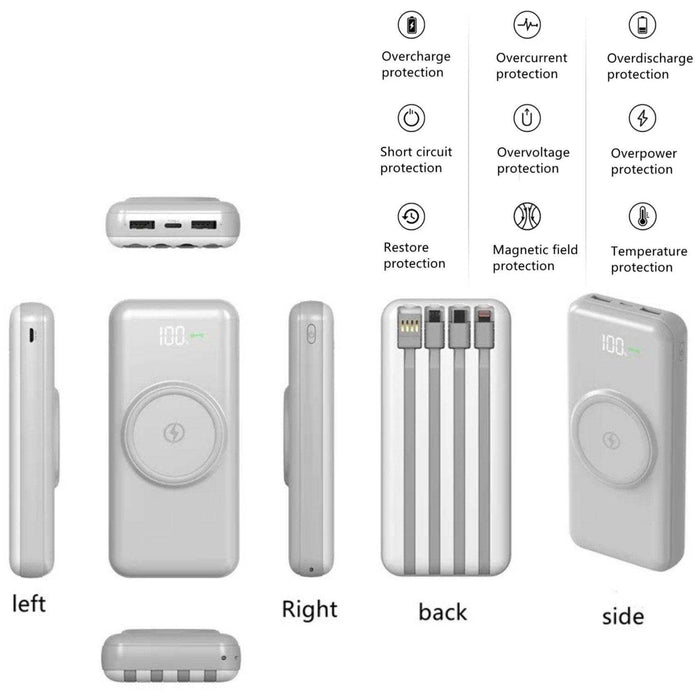 Overcharge protection

Overcurrent protection

Overdischarge protection

Short circuit protection

Overvoltage protection

Overpower protection

Restore protection

Magnetic field protection

Temperature protection

100

100

left

Right

back

side